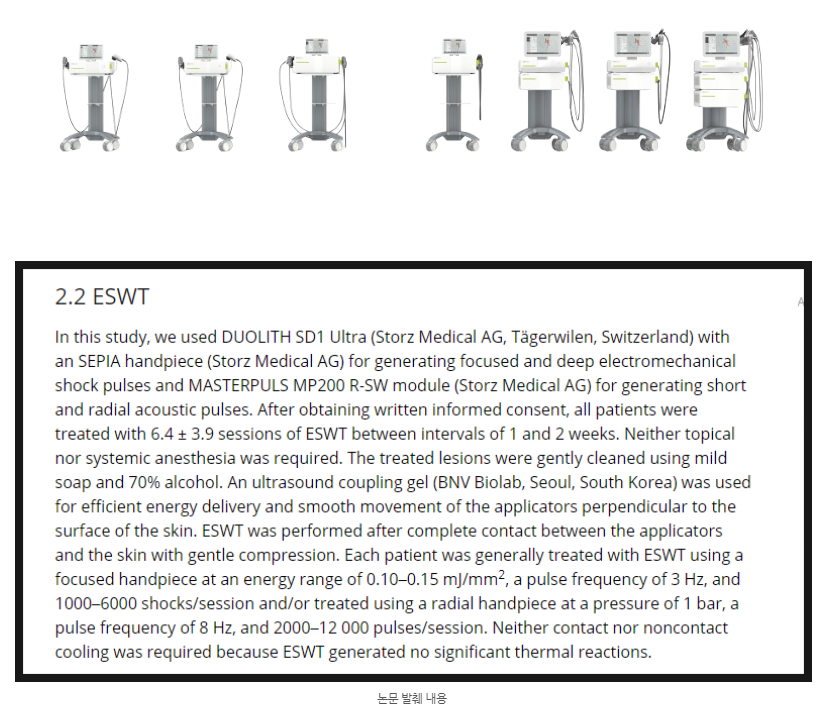 2.2 ESWT

In this study, we used DUOLITH SD1 Ultra (Storz Medical AG, Tägerwilen, Switzerland) with an SEPIA handpiece (Storz Medical AG) for generating focused and deep electromechanical shock pulses and MASTERPULS MP200 R-SW module (Storz Medical AG) for generating short and radial acoustic pulses. After obtaining written informed consent, all patients were treated with 6.4 ± 3.9 sessions of ESWT between intervals of 1 and 2 weeks. Neither topical nor systemic anesthesia was required. The treated lesions were gently cleaned using mild soap and 70% alcohol. An ultrasound coupling gel (BNV Biolab, Seoul, South Korea) was used for efficient energy delivery and smooth movement of the applicators perpendicular to the surface of the skin. ESWT was performed after complete contact between the applicators and the skin with gentle compression. Each patient was generally treated with ESWT using a focused handpiece at an energy range of 0.10–0.15 mJ/mm$^2$, a pulse frequency of 3 Hz, and 1000–6000 shocks/session and/or treated using a radial handpiece at a pressure of 1 bar, a pulse frequency of 8 Hz, and 2000–12 000 pulses/session. Neither contact nor noncontact cooling was required because ESWT generated no significant thermal reactions.

논문 발췌 내용